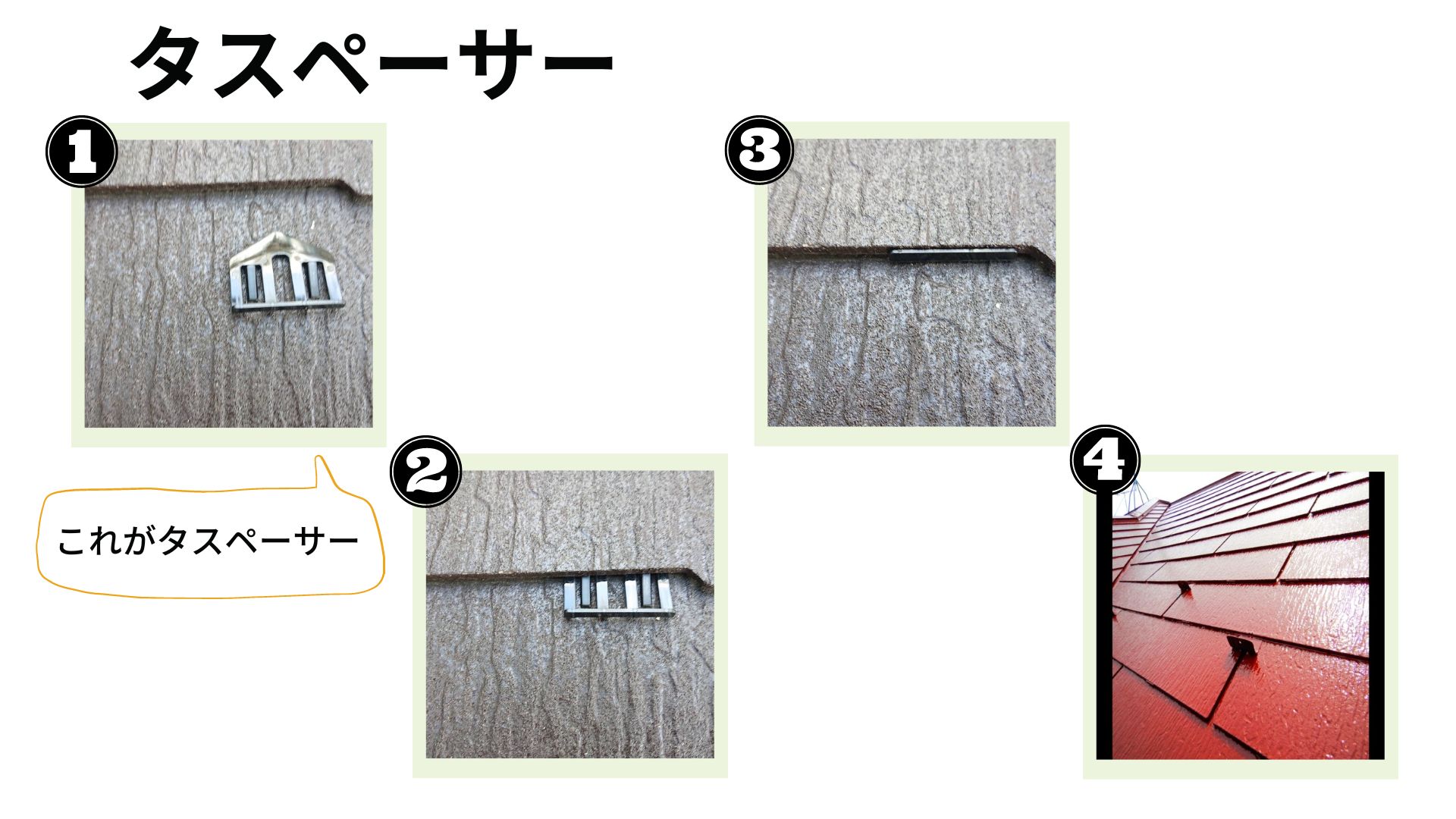 タスペーサー

1

これがタスペーサー

2

3

4